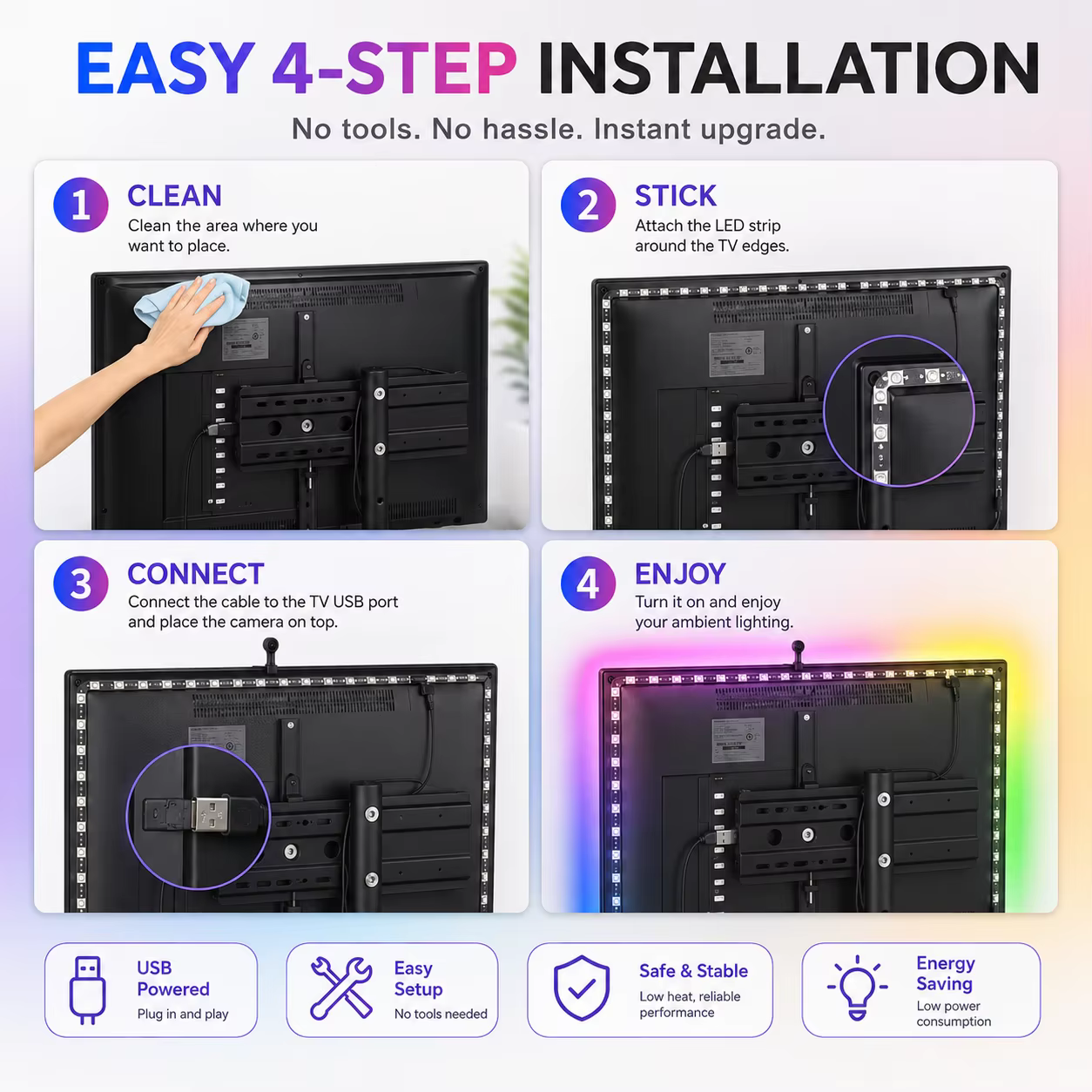 EASY 4-STEP INSTALLATION

No tools. No hassle. Instant upgrade.

1 CLEAN
Clean the area where you want to place.

2 STICK
Attach the LED strip around the TV edges.

3 CONNECT
Connect the cable to the TV USB port and place the camera on top.

4 ENJOY
Turn it on and enjoy your ambient lighting.

USB Powered
Plug in and play

Easy Setup
No tools needed

Safe & Stable
Low heat, reliable performance

Energy Saving
Low power consumption