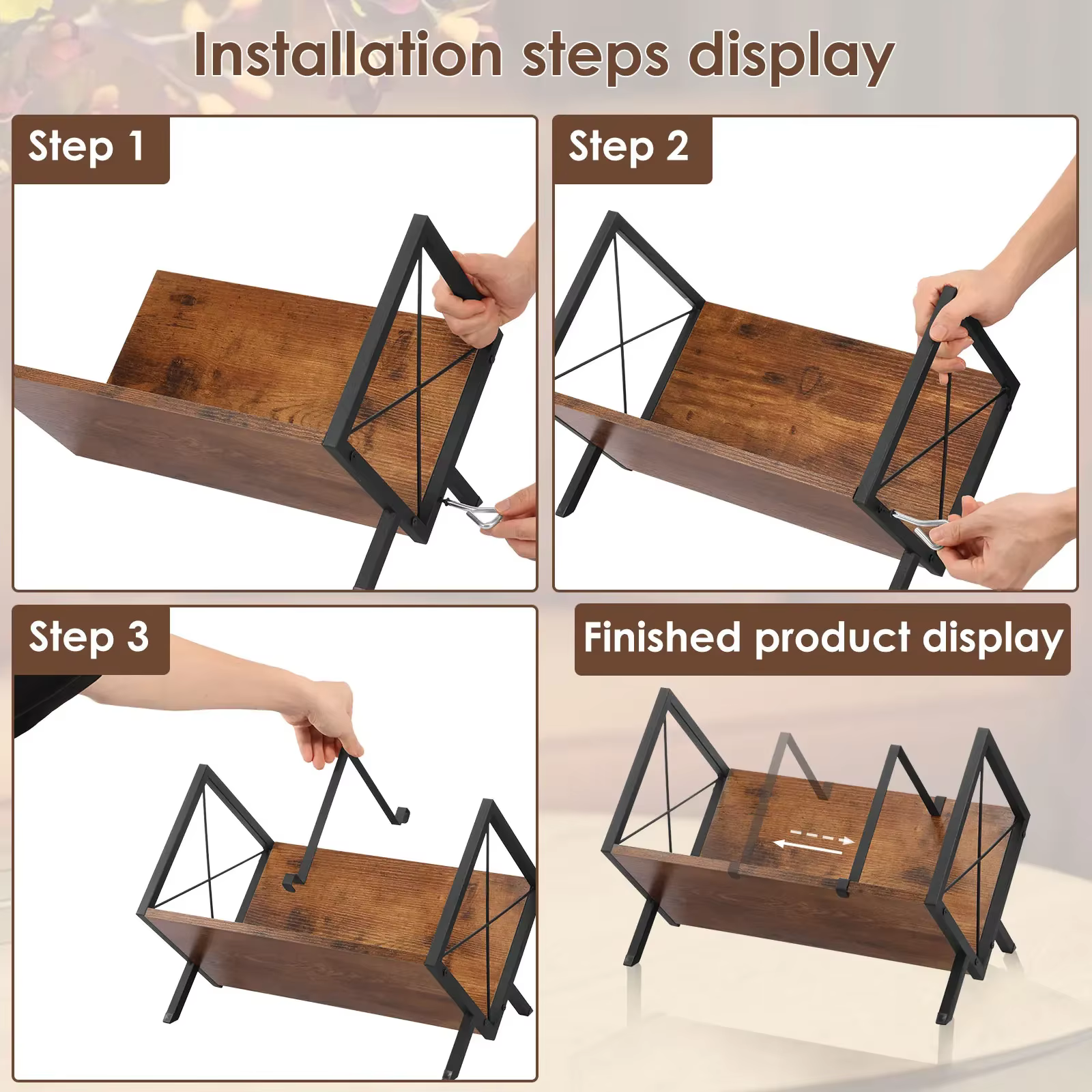 Installation steps display

Step 1

Step 2

Step 3

Finished product display