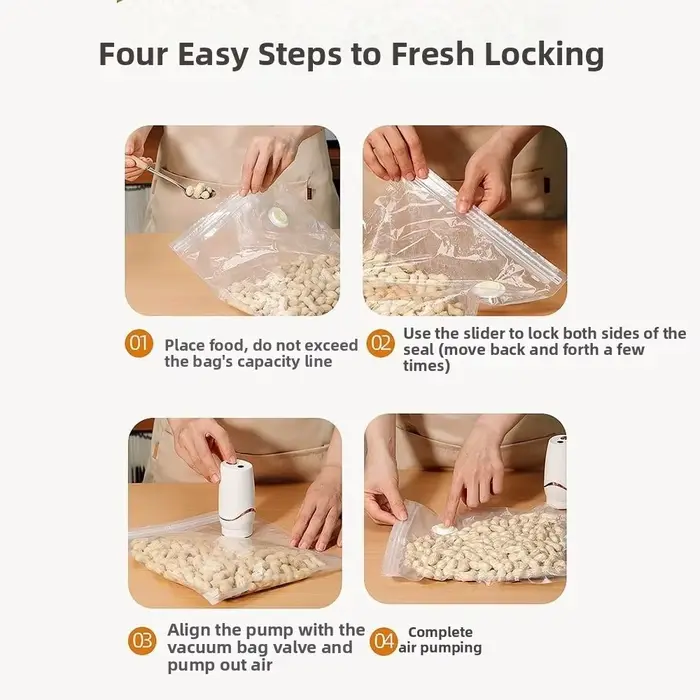 Four Easy Steps to Fresh Locking

01 Place food, do not exceed the bag's capacity line

02 Use the slider to lock both sides of the seal (move back and forth a few times)

03 Align the pump with the vacuum bag valve and pump out air

04 Complete air pumping