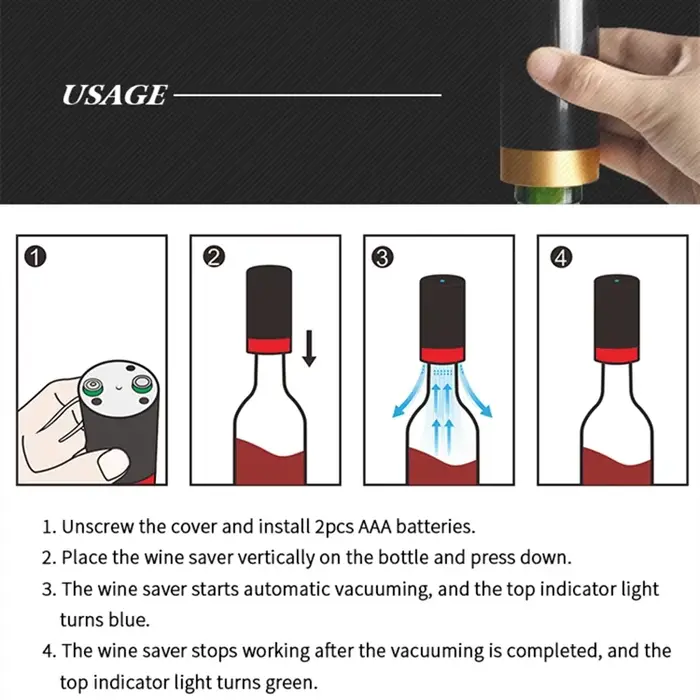 USAGE

1

2

3

4

1. Unscrew the cover and install 2pcs AAA batteries.
2. Place the wine saver vertically on the bottle and press down.
3. The wine saver starts automatic vacuuming, and the top indicator light turns blue.
4. The wine saver stops working after the vacuuming is completed, and the top indicator light turns green.